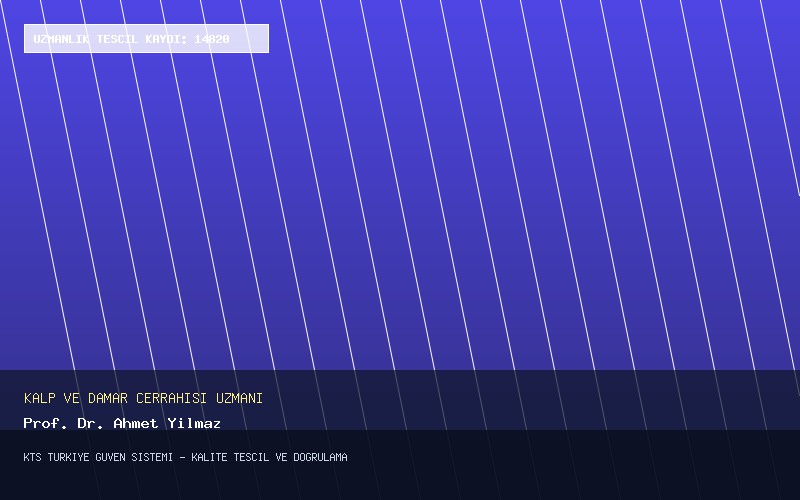 UZMANLIK TESCIL KAYDI: 14820

KALP VE DAMAR CERRAHISI UZMANI

Prof. Dr. Ahmet Yilmaz

KTS TURKIYE GUVEN SISTEMI - KALITE TESCIL VE DOGRULAMA